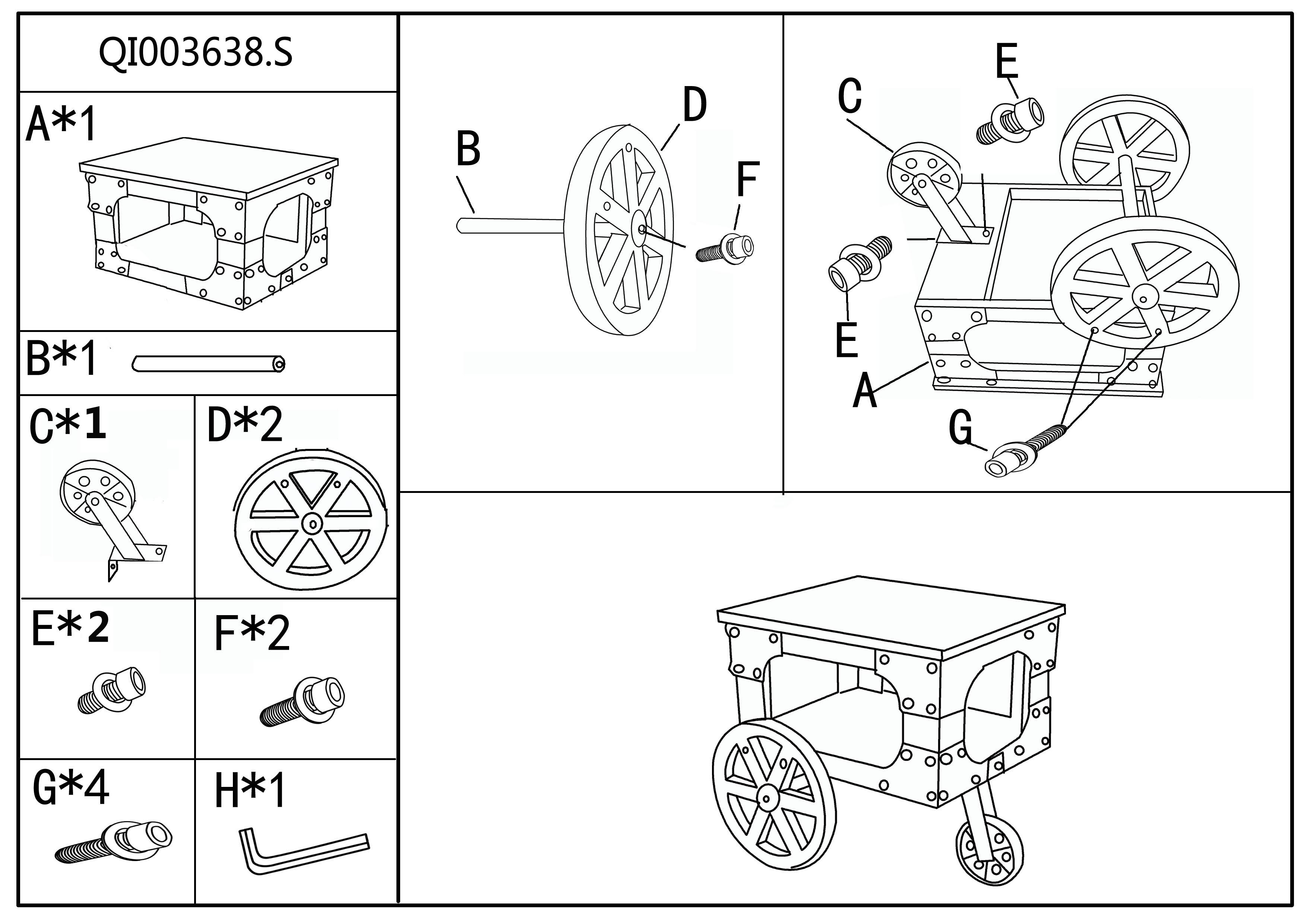 QI003638.S

A*1

B*1

C*1

D*2

E*2

F*2

G*4

H*1

B

D

F

C

E

E

A

G